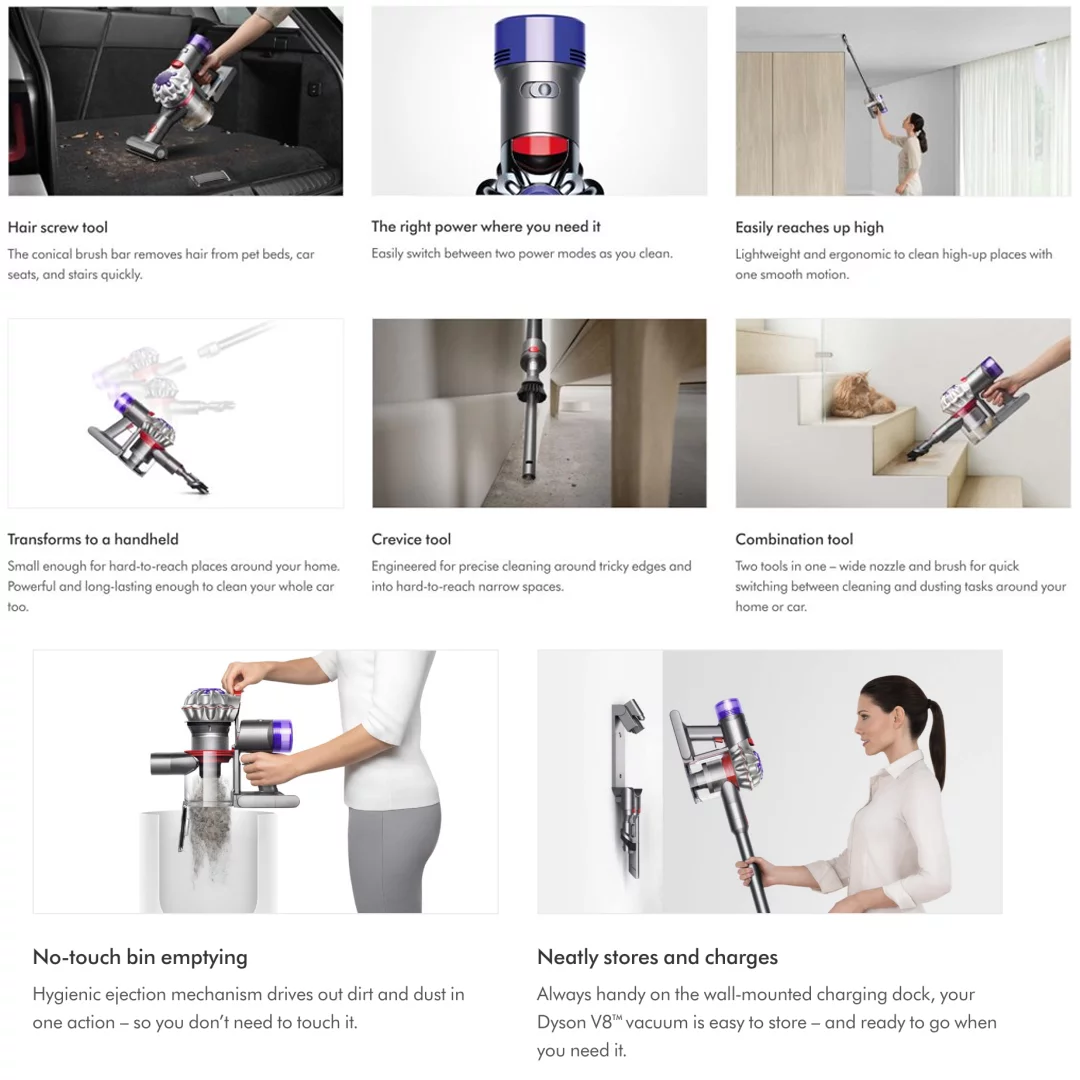 Hair screw tool

The conical brush bar removes hair from pet beds, car seats, and stairs quickly.

The right power where you need it

Easily switch between two power modes as you clean.

Easily reaches up high

Lightweight and ergonomic to clean high-up places with one smooth motion.

Transforms to a handheld

Small enough for hard-to-reach places around your home. Powerful and long-lasting enough to clean your whole car too.

Crevice tool

Engineered for precise cleaning around tricky edges and into hard-to-reach narrow spaces.

Combination tool

Two tools in one – wide nozzle and brush for quick switching between cleaning and dusting tasks around your home or car.

No-touch bin emptying

Hygienic ejection mechanism drives out dirt and dust in one action – so you don't need to touch it.

Neatly stores and charges

Always handy on the wall-mounted charging dock, your Dyson V8™ vacuum is easy to store – and ready to go when you need it.